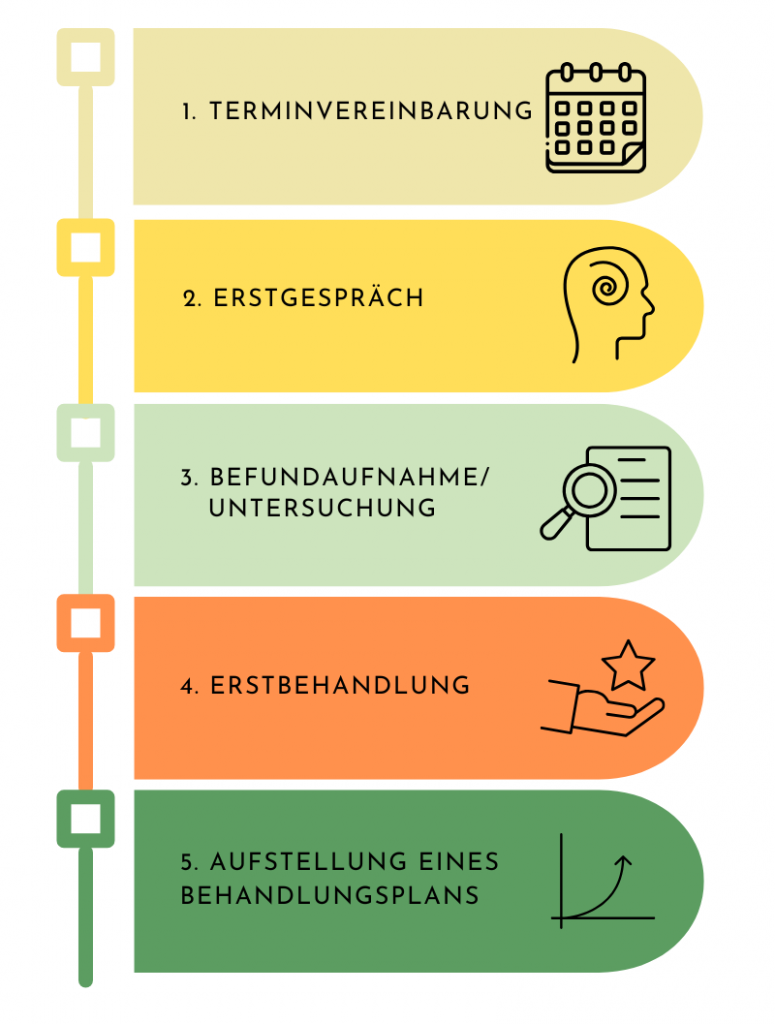 1. TERMINVEREINBARUNG

2. ERSTGESPRÄCH

3. BEFUNDAUFNAHME/ UNTERSUCHUNG

4. ERSTBEHANDLUNG

5. AUFSTELLUNG EINES BEHANDLUNGSPLANS